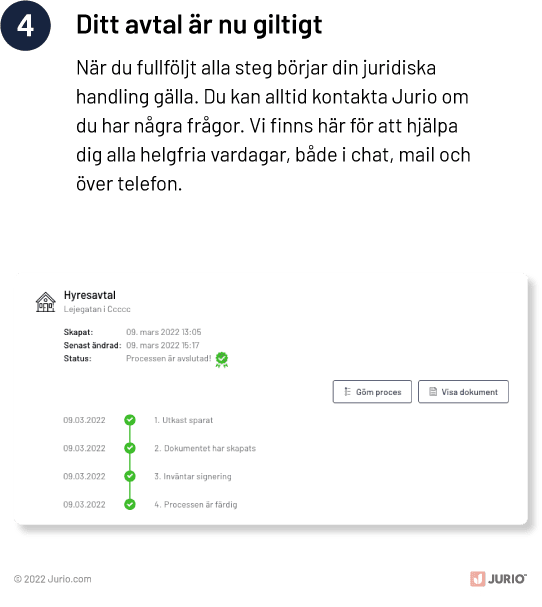 4

Ditt avtal är nu giltigt

När du fullföljt alla steg börjar din juridiska handling gälla. Du kan alltid kontakta Jurio om du har några frågor. Vi finns här för att hjälpa dig alla helgfria vardagar, både i chat, mail och över telefon.

Hyresavtal
Lejegatan i Ccccc

Skapat: 09. mars 2022 13:05
Senast ändrad: 09. mars 2022 15:17
Status: Processen är avslutad!

Göm proces
Visa dokument

09.03.2022 1. Utkast sparat
09.03.2022 2. Dokumentet har skapats
09.03.2022 3. Inväntar signering
09.03.2022 4. Processen är färdig

© 2022 Jurio.com

JURIO