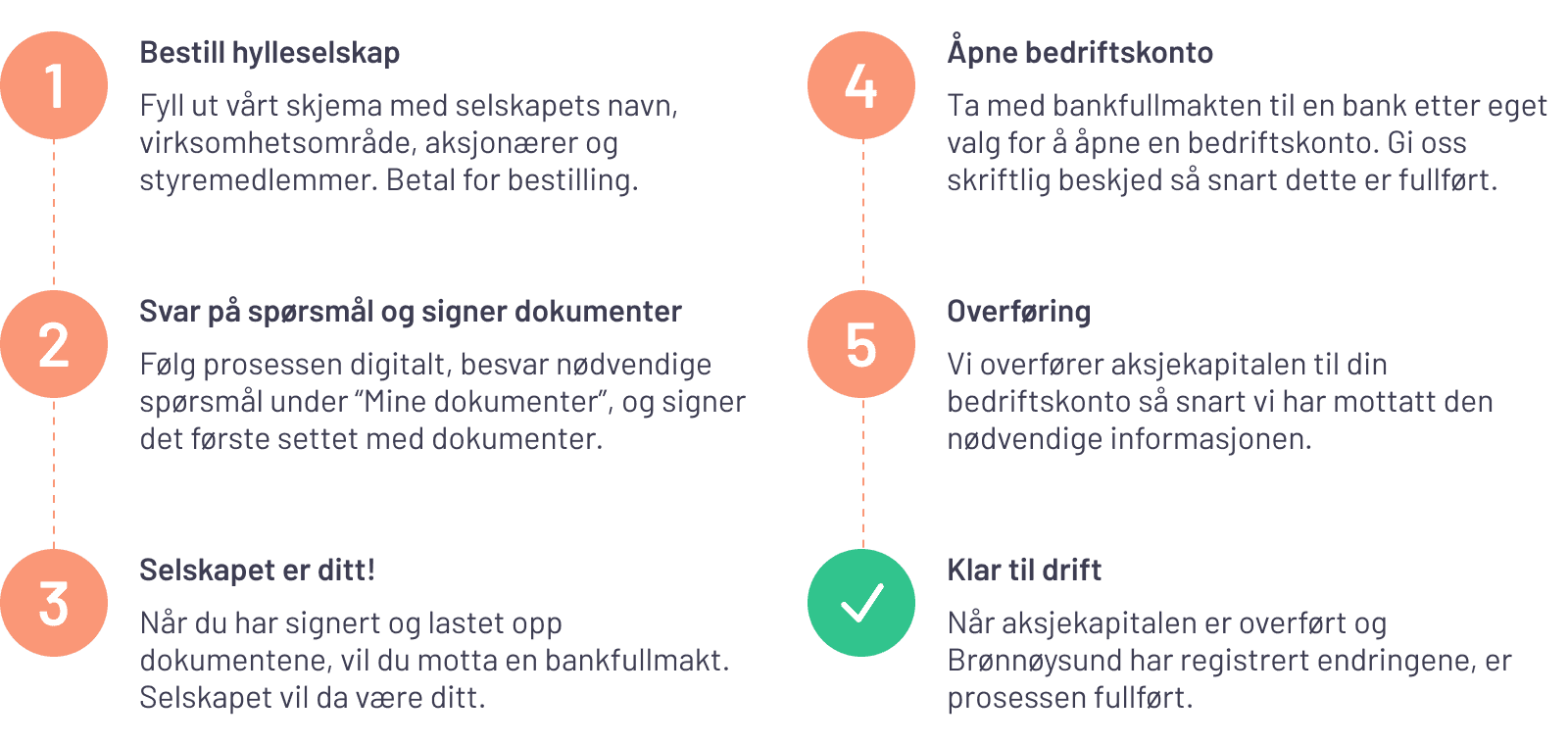 1

Bestill hylleselskap

Fyll ut vårt skjema med selskapets navn, virksomhetsområde, aksjonærer og styremedlemmer. Betal for bestilling.

2

Svar på spørsmål og signer dokumenter

Følg prosessen digitalt, besvar nødvendige spørsmål under “Mine dokumenter”, og signer det første settet med dokumenter.

3

Selskapet er ditt!

Når du har signert og lastet opp dokumentene, vil du motta en bankfullmakt. Selskapet vil da være ditt.

4

Åpne bedriftskonto

Ta med bankfullmakten til en bank etter eget valg for å åpne en bedriftskonto. Gi oss skriftlig beskjed så snart dette er fullført.

5

Overføring

Vi overfører aksjekapitalen til din bedriftskonto så snart vi har mottatt den nødvendige informasjonen.

Klar til drift

Når aksjekapitalen er overført og Brønnøysund har registrert endringene, er prosessen fullført.