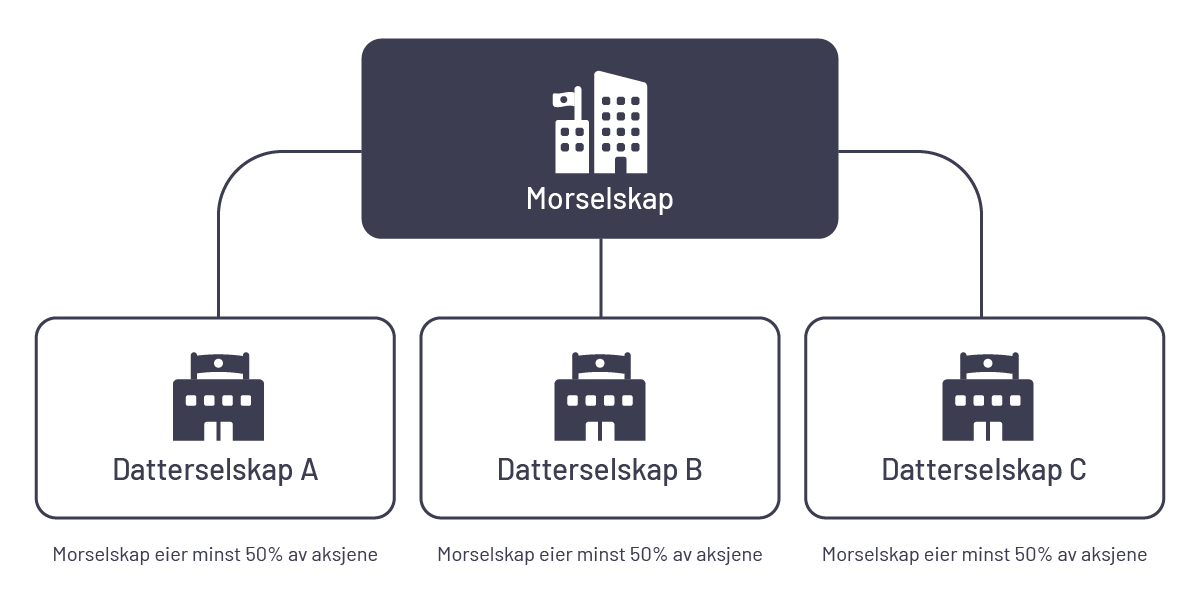 Morselskap

Datterselskap A

Datterselskap B

Datterselskap C

Morselskap eier minst 50% av aksjene

Morselskap eier minst 50% av aksjene

Morselskap eier minst 50% av aksjene