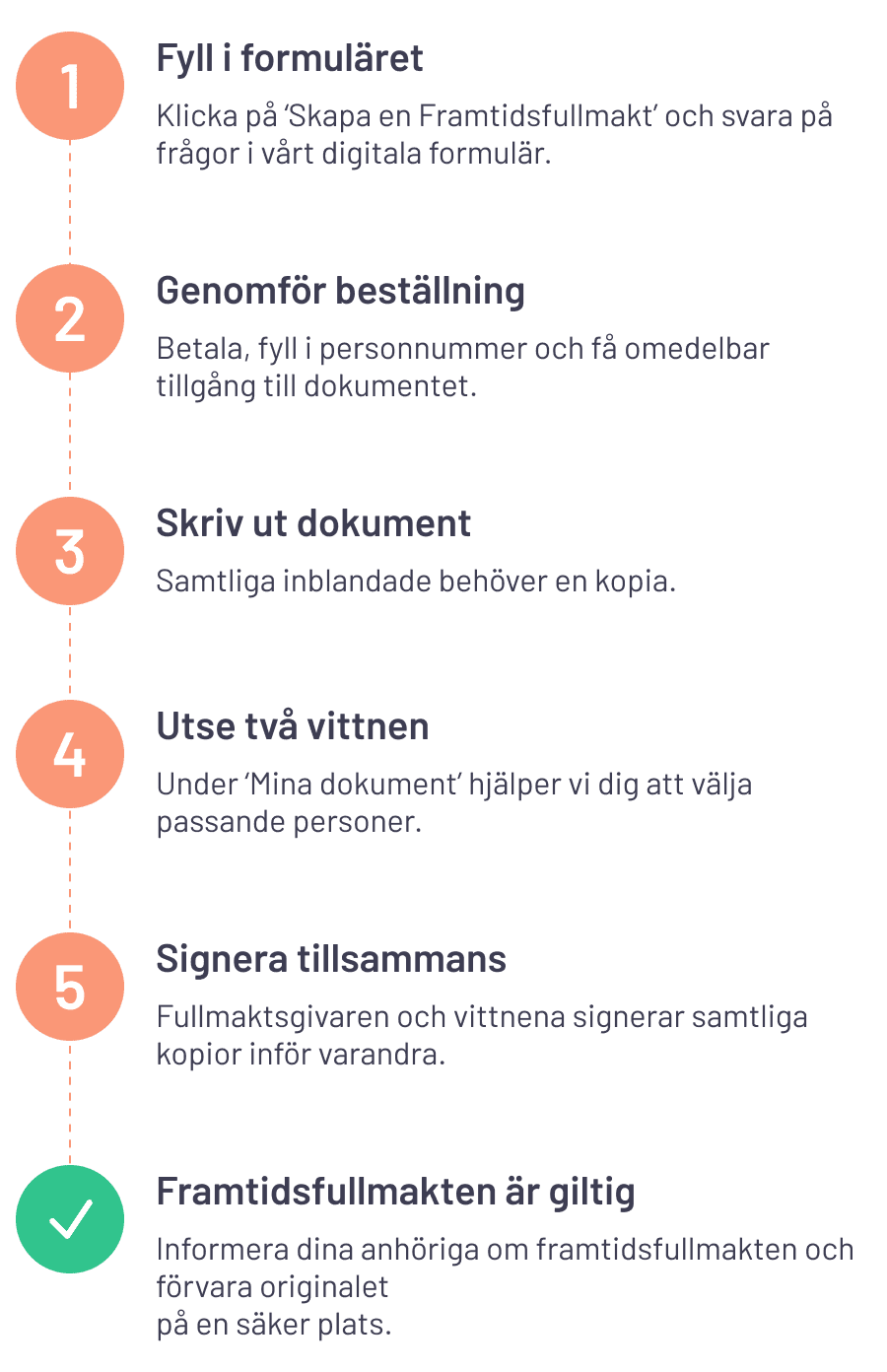 1

Fyll i formuläret

Klicka på 'Skapa en Framtidsfullmakt' och svara på frågor i vårt digitala formulär.

2

Genomför beställning

Betala, fyll i personnummer och få omedelbar tillgång till dokumentet.

3

Skriv ut dokument

Samtliga inblandade behöver en kopia.

4

Utse två vittnen

Under 'Mina dokument' hjälper vi dig att välja passande personer.

5

Signera tillsammans

Fullmaktsgivaren och vittnena signerar samtliga kopior inför varandra.

Framtidsfullmakten är giltig

Informera dina anhöriga om framtidsfullmakten och förvara originalet
på en säker plats.